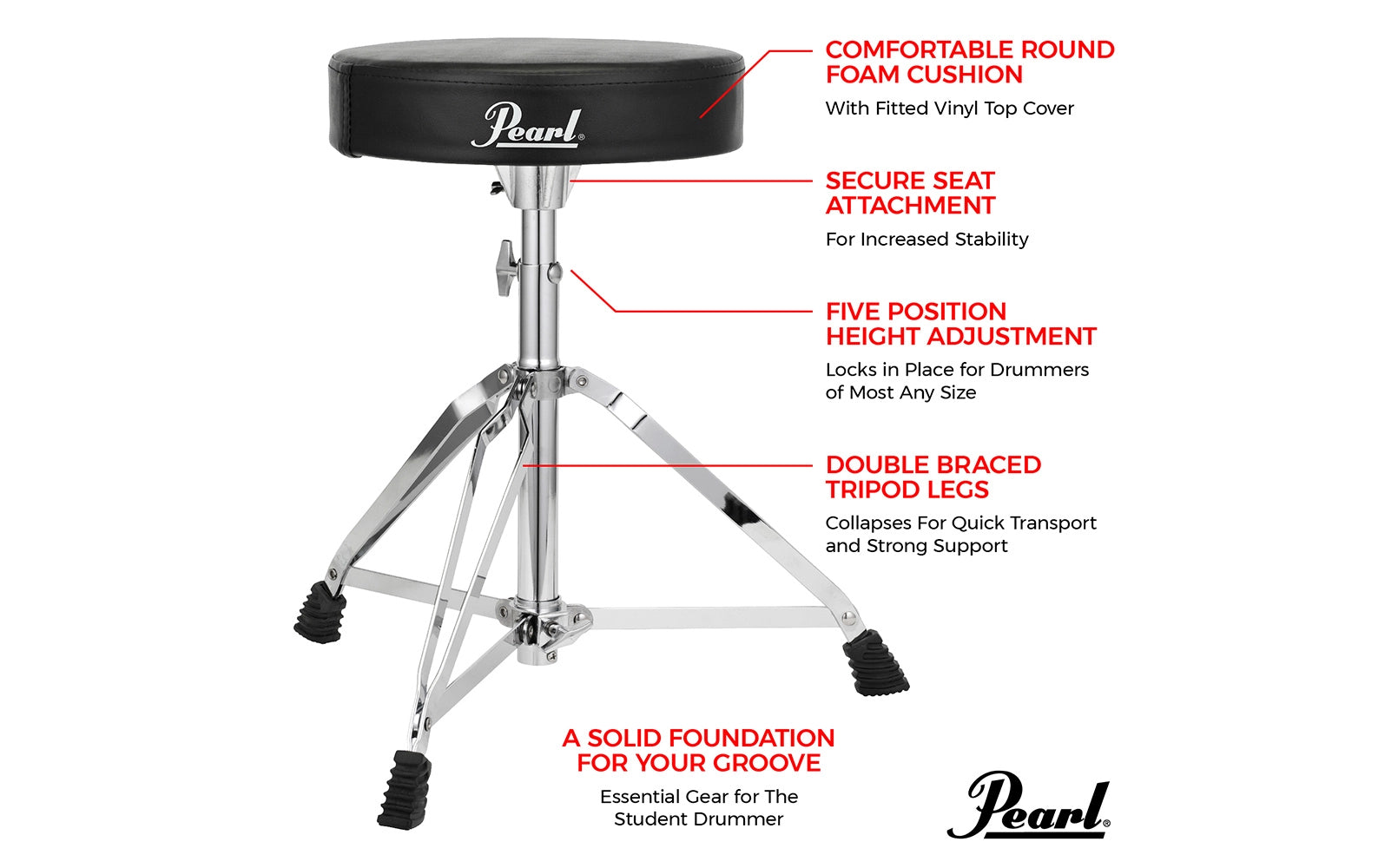 Pearl®

COMFORTABLE ROUND FOAM CUSHION

With Fitted Vinyl Top Cover

SECURE SEAT ATTACHMENT

For Increased Stability

FIVE POSITION HEIGHT ADJUSTMENT

Locks in Place for Drummers of Most Any Size

DOUBLE BRACED TRIPOD LEGS

Collapses For Quick Transport and Strong Support

A SOLID FOUNDATION FOR YOUR GROOVE

Essential Gear for The Student Drummer

Pearl®