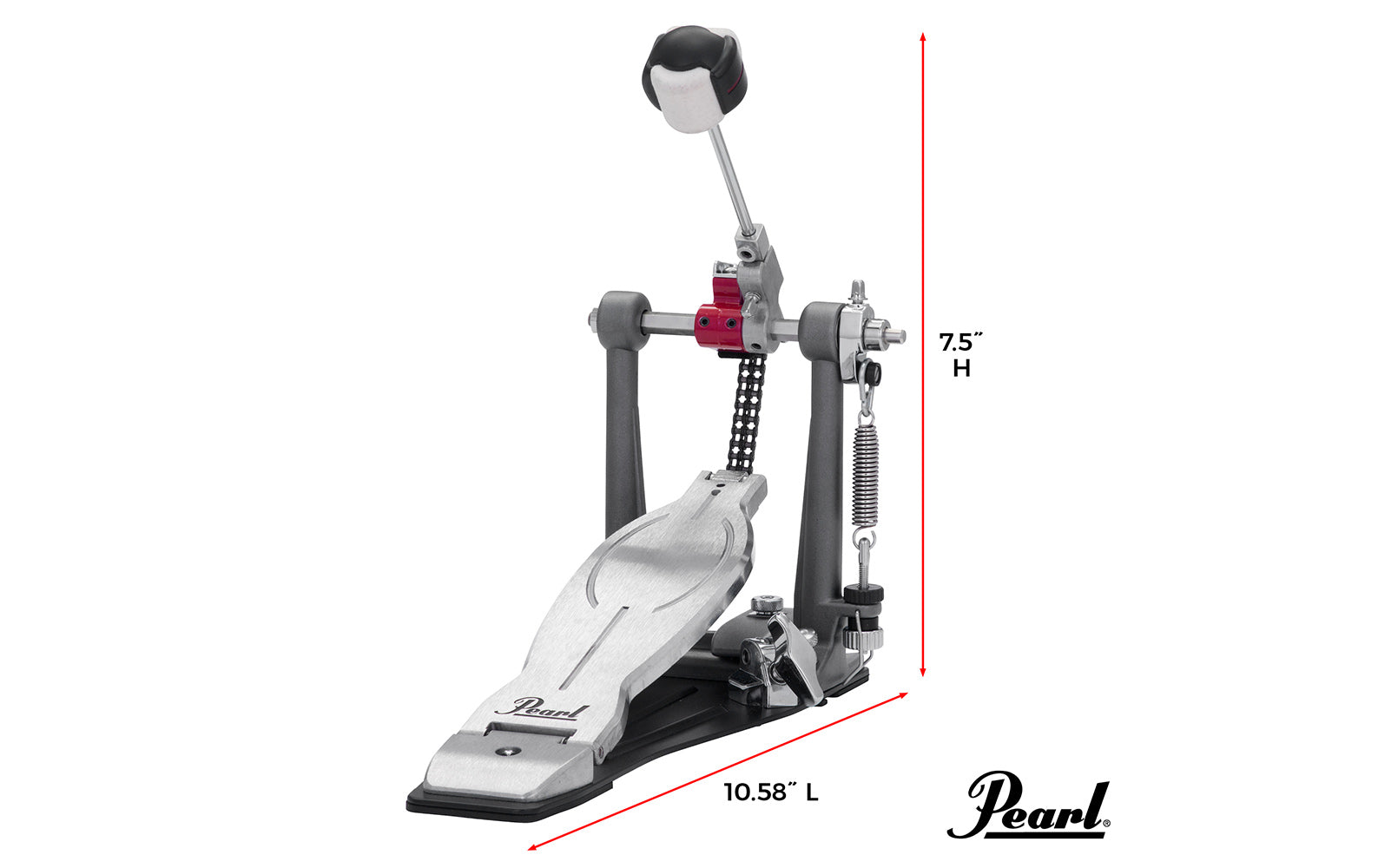 7.5˝
H

Pearl

10.58˝ L

Pearl®